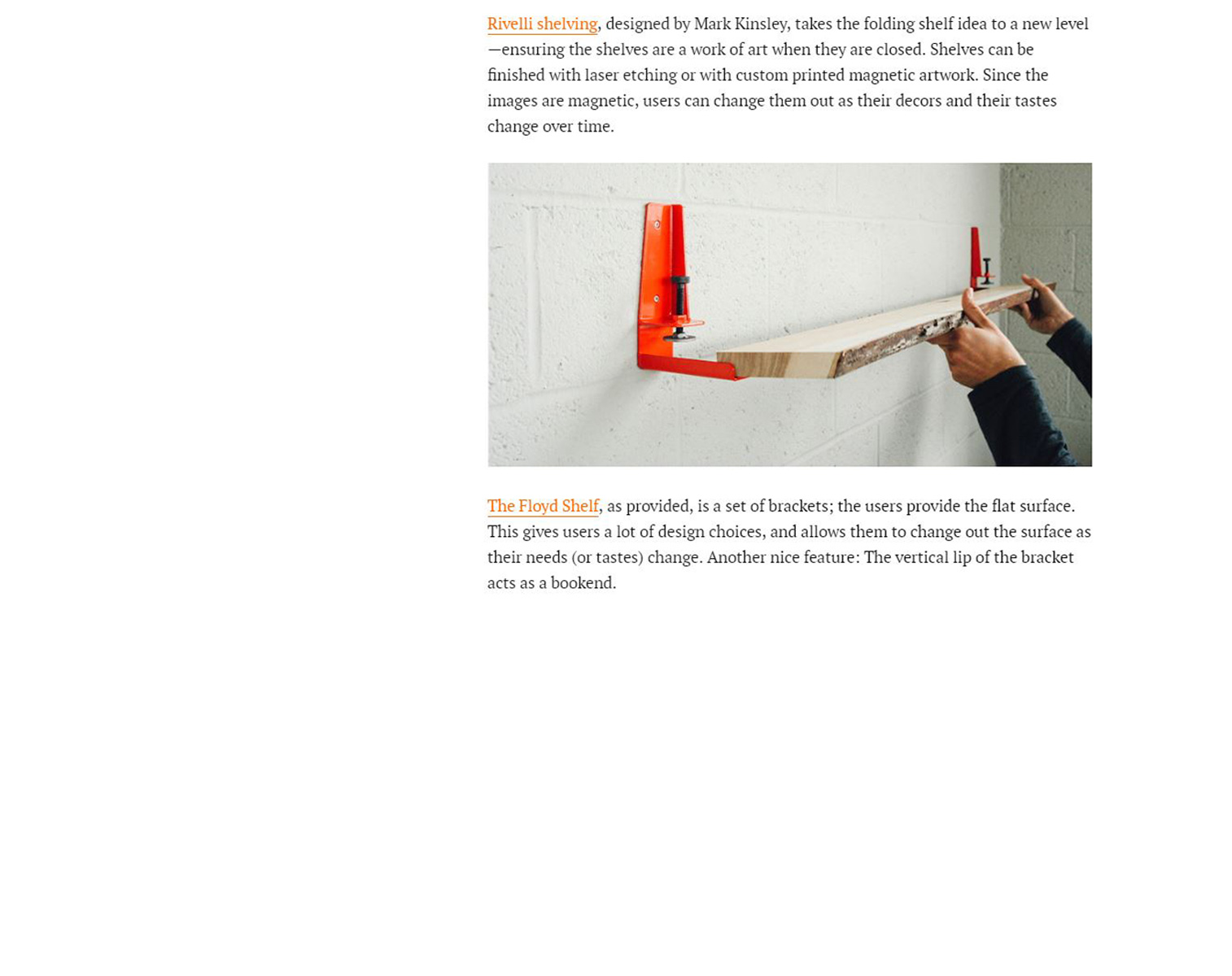 Rivelli shelving, designed by Mark Kinsley, takes the folding shelf idea to a new level—ensuring the shelves are a work of art when they are closed. Shelves can be finished with laser etching or with custom printed magnetic artwork. Since the images are magnetic, users can change them out as their decors and their tastes change over time.

The Floyd Shelf, as provided, is a set of brackets; the users provide the flat surface. This gives users a lot of design choices, and allows them to change out the surface as their needs (or tastes) change. Another nice feature: The vertical lip of the bracket acts as a bookend.